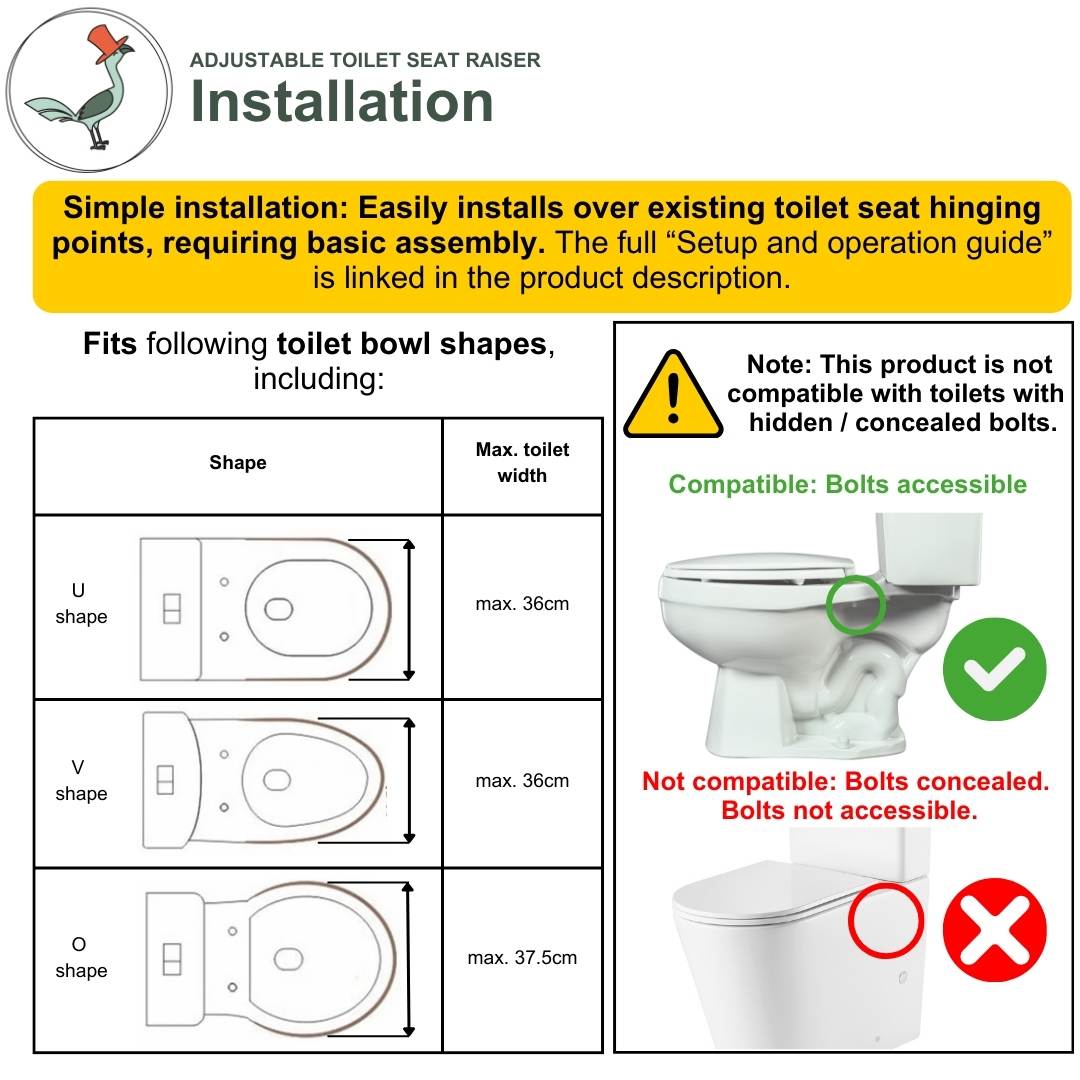 ADJUSTABLE TOILET SEAT RAISER
Installation

Simple installation: Easily installs over existing toilet seat hinging points, requiring basic assembly. The full “Setup and operation guide” is linked in the product description.

Fits following toilet bowl shapes, including:

| Shape | Max. toilet width |
|---|---|
| U shape | max. 36cm |
| V shape | max. 36cm |
| O shape | max. 37.5cm |

Note: This product is not compatible with toilets with hidden / concealed bolts.

Compatible: Bolts accessible

Not compatible: Bolts concealed. Bolts not accessible.