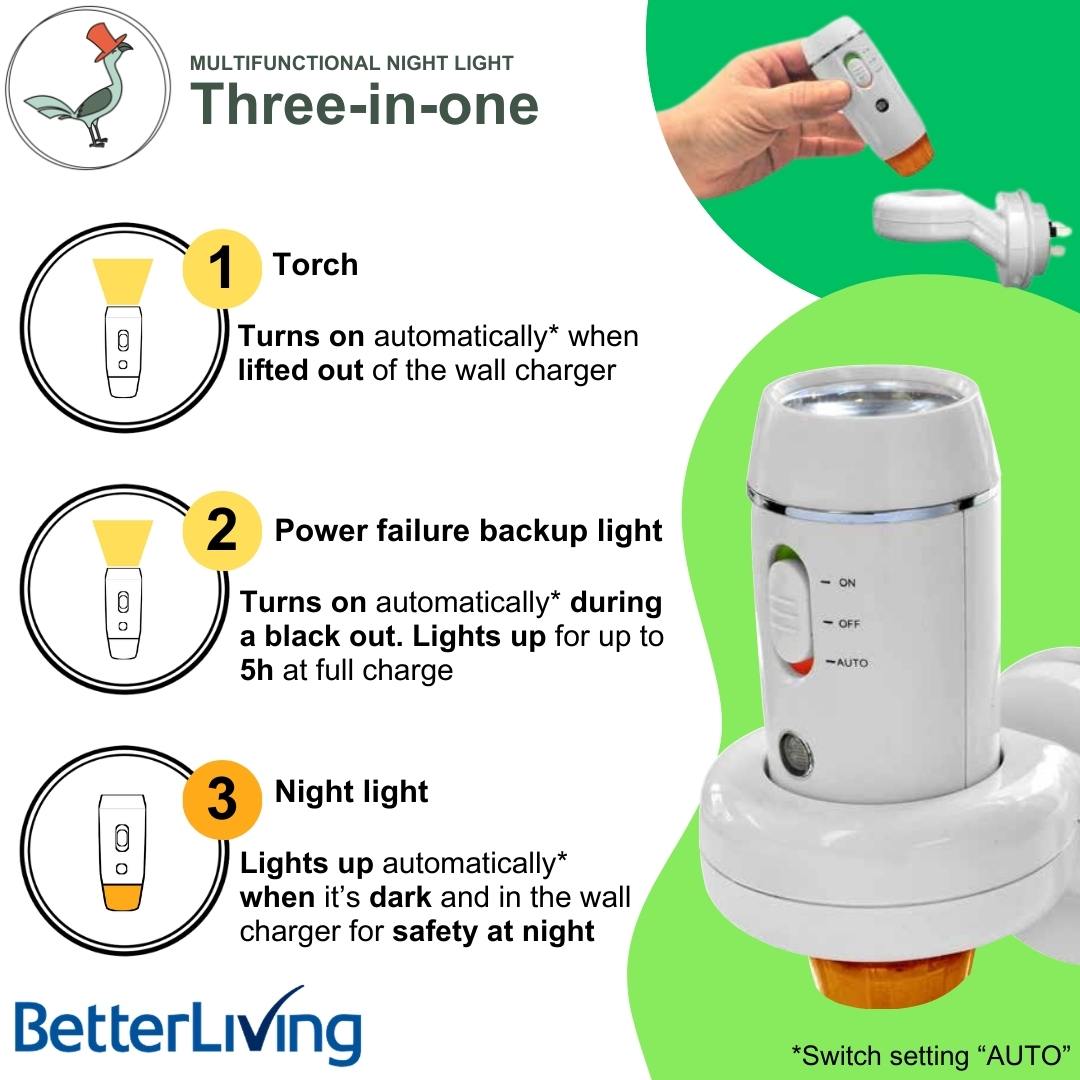 MULTIFUNCTIONAL NIGHT LIGHT
Three-in-one

1 Torch

Turns on automatically* when lifted out of the wall charger

2 Power failure backup light

Turns on automatically* during a black out. Lights up for up to 5h at full charge

3 Night light

Lights up automatically* when it's dark and in the wall charger for safety at night

ON
OFF
AUTO

BetterLiving

*Switch setting "AUTO"