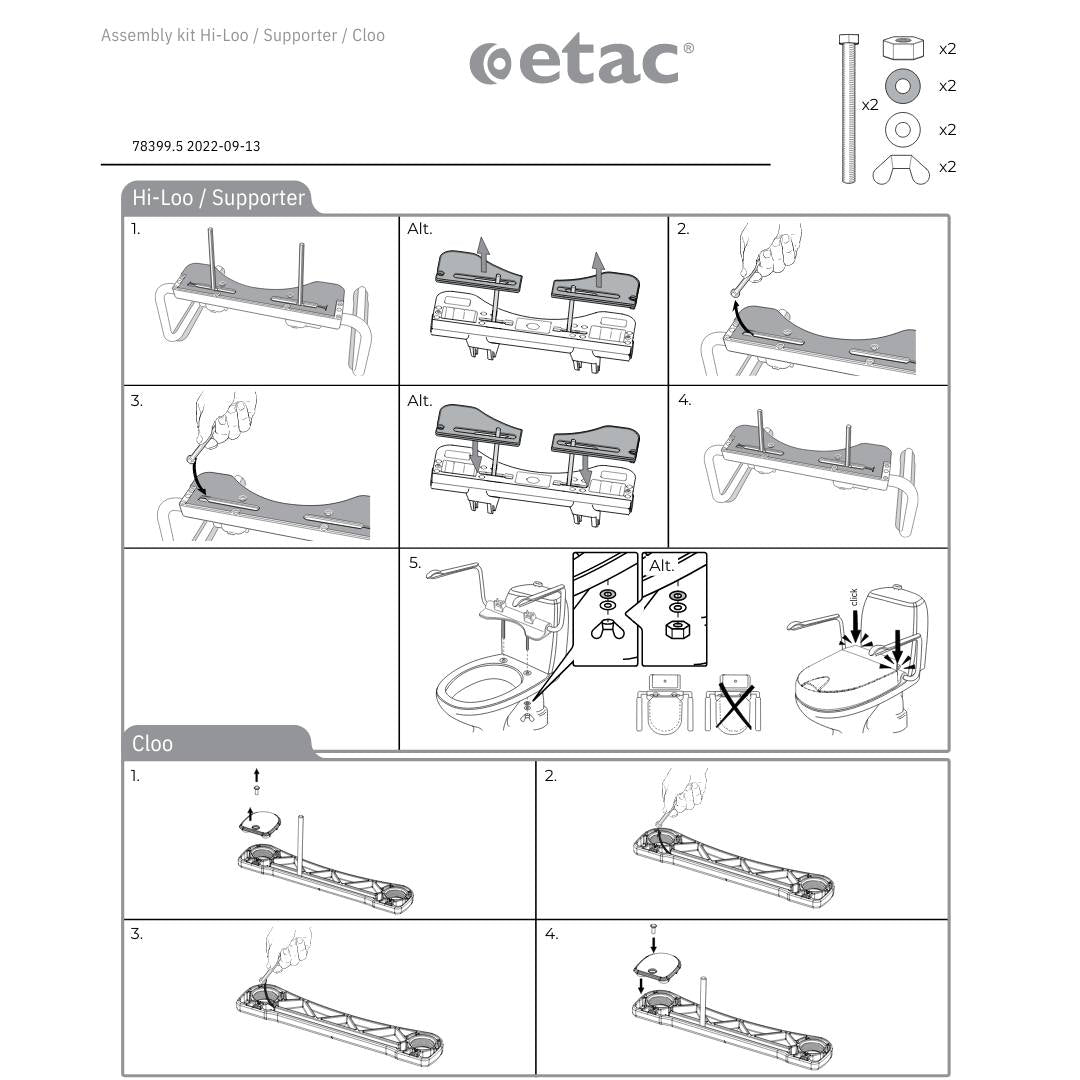 Assembly kit Hi-Loo / Supporter / Cloo

etac®

78399.5 2022-09-13

x2

x2

x2

x2

x2

Hi-Loo / Supporter

1.

Alt.

2.

3.

Alt.

4.

5.

Alt.

click

Cloo

1.

2.

3.

4.