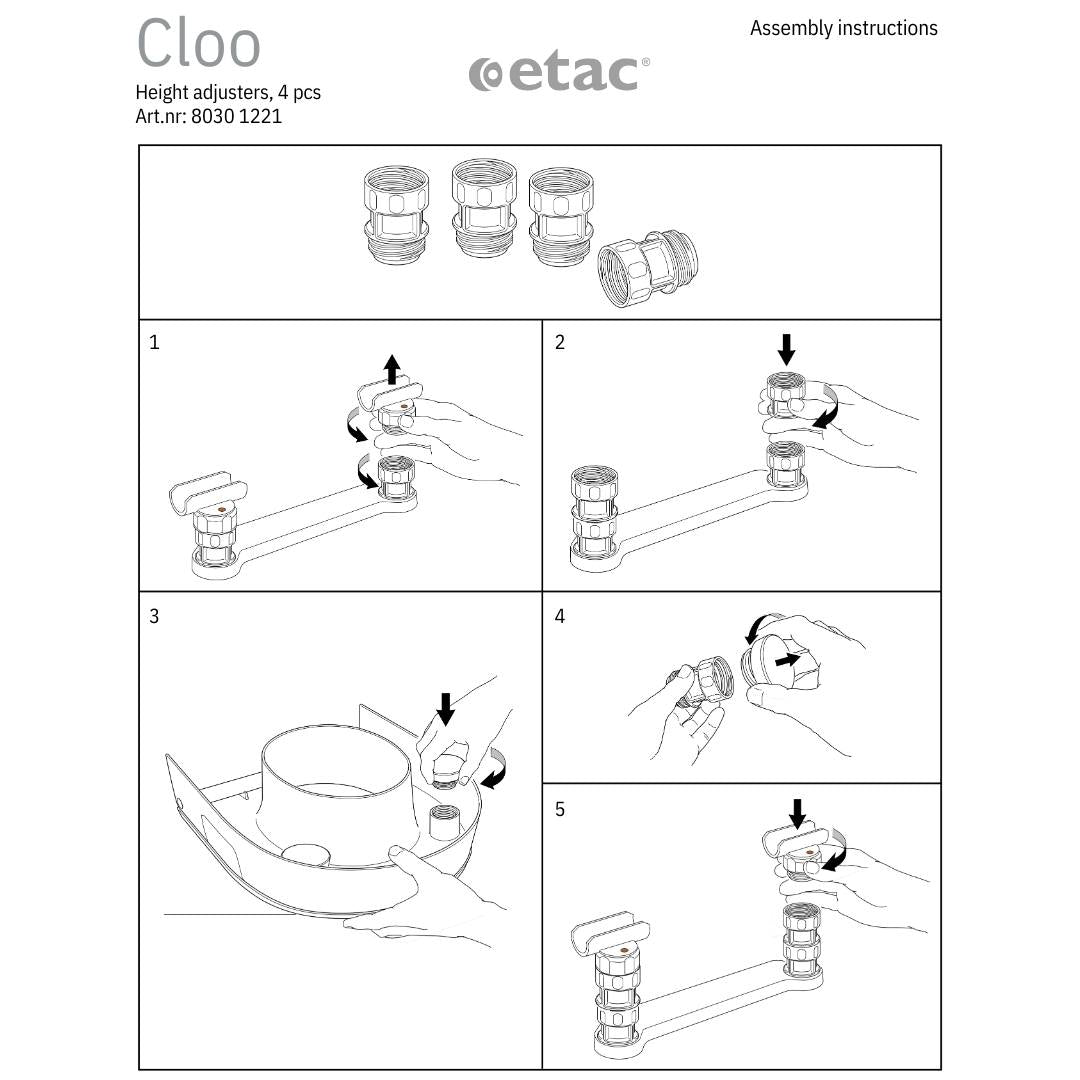 Cloo
Height adjusters, 4 pcs
Art.nr: 8030 1221

etac®

Assembly instructions

1

2

3

4

5